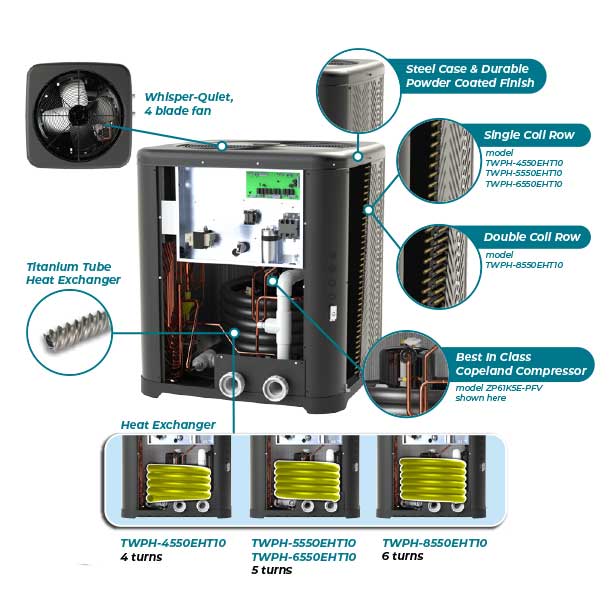 Whisper-Quiet, 4 blade fan

Steel Case & Durable Powder Coated Finish

Single Coil Row
model
TWPH-4550EHT10
TWPH-5550EHT10
TWPH-6550EHT10

Double Coil Row
model
TWPH-8550EHT10

Titanium Tube Heat Exchanger

Best In Class Copeland Compressor
model ZP61K5E-PFV shown here

Heat Exchanger

TWPH-4550EHT10
4 turns

TWPH-5550EHT10
TWPH-6550EHT10
5 turns

TWPH-8550EHT10
6 turns